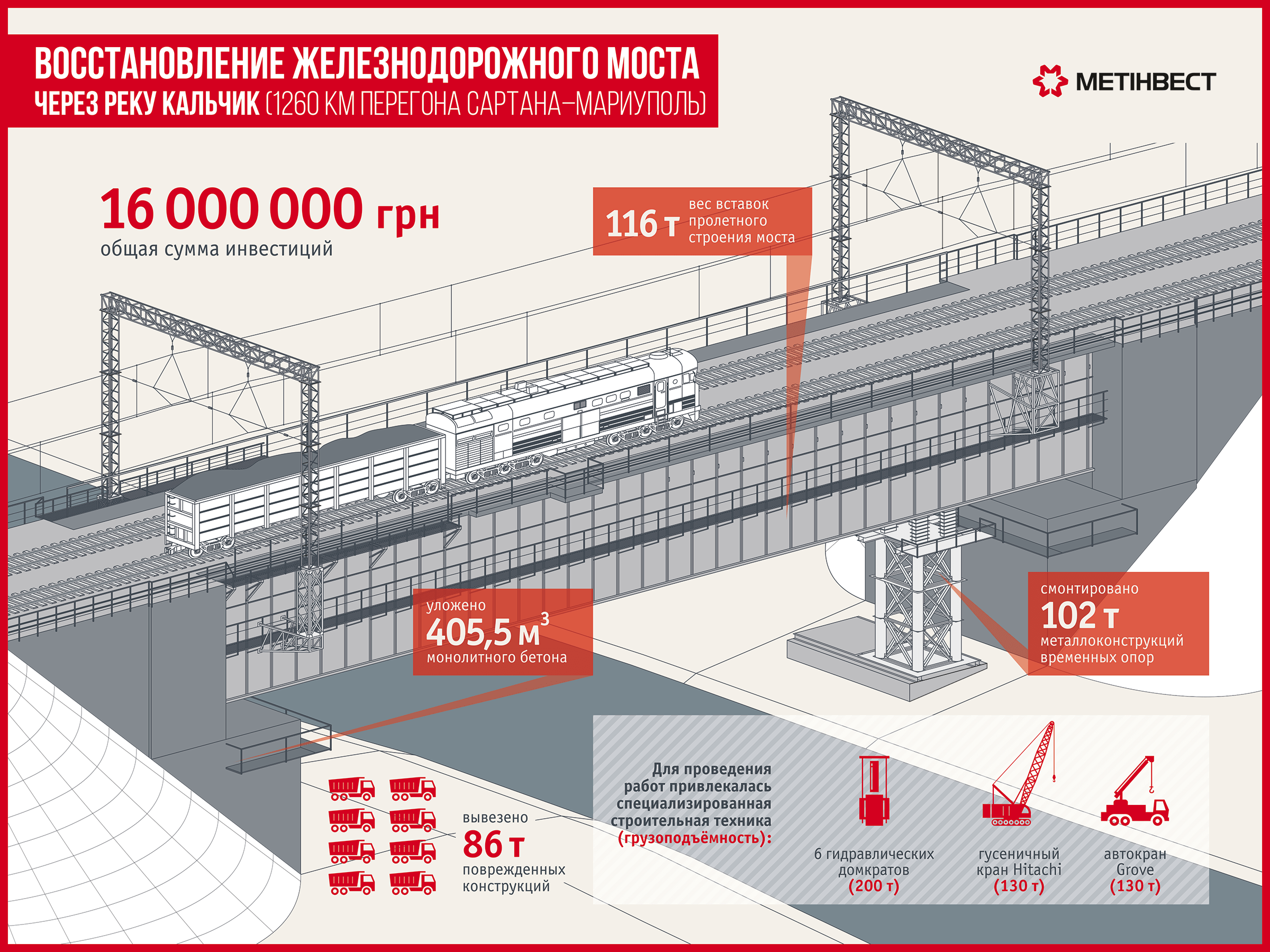 ВОССТАНОВЛЕНИЕ ЖЕЛЕЗНОДОРОЖНОГО МОСТА
ЧЕРЕЗ РЕКУ КАЛЬЧИК (1260 КМ ПЕРЕГОНА САРТАНА–МАРИУПОЛЬ)

МЕТІНВЕСТ

16 000 000 грн
общая сумма инвестиций

116 т вес вставок пролетного строения моста

уложено
405,5 м$^3$
монолитного бетона

смонтировано
102 т
металлоконструкций временных опор

вывезено
86 т
поврежденных конструкций

Для проведения работ привлекалась специализированная строительная техника (грузоподъёмность):

6 гидравлических домкратов (200 т)

гусеничный кран Hitachi (130 т)

автокран Grove (130 т)