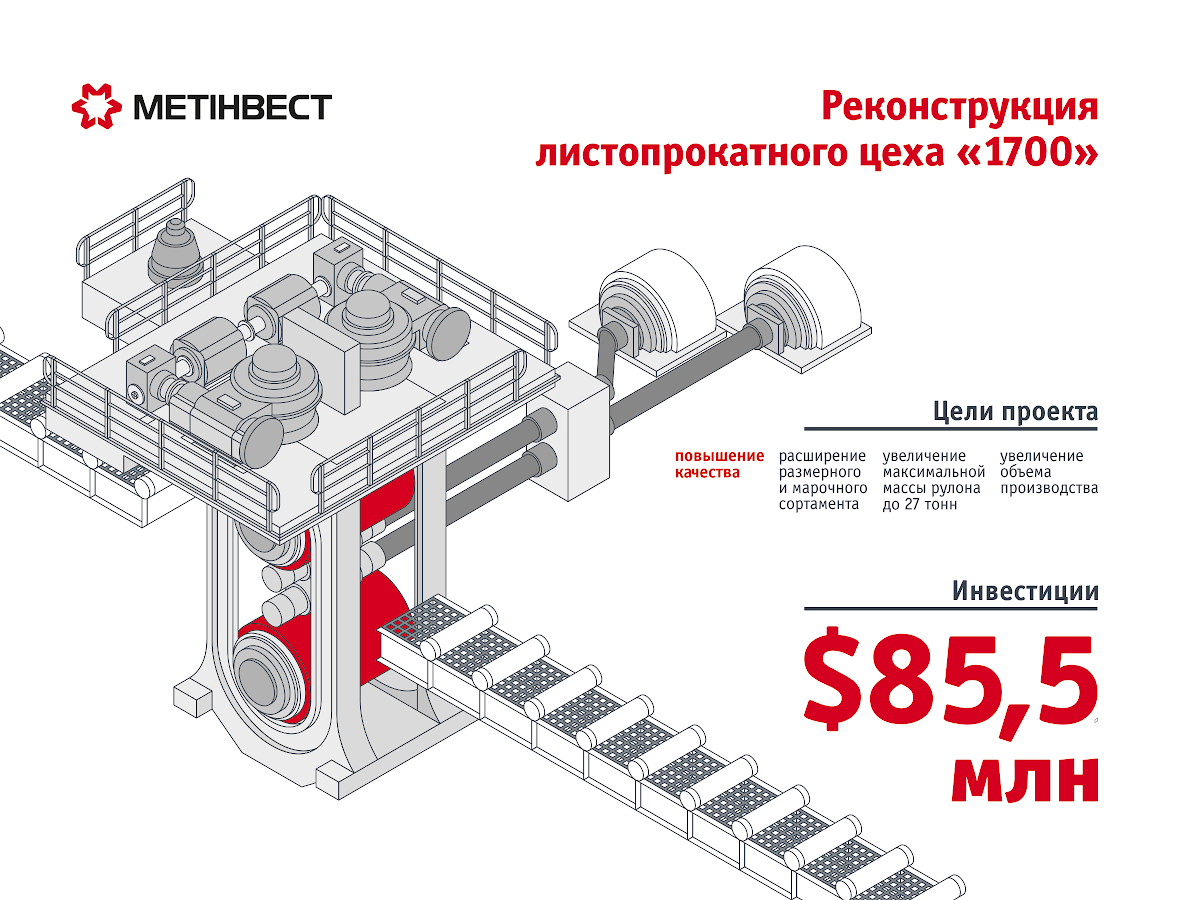 МЕТІНВЕСТ

Реконструкция листопрокатного цеха «1700»

Цели проекта

повышение качества

расширение размерного и марочного сортамента

увеличение максимальной массы рулона до 27 тонн

увеличение объема производства

Инвестиции

$85,5 млн